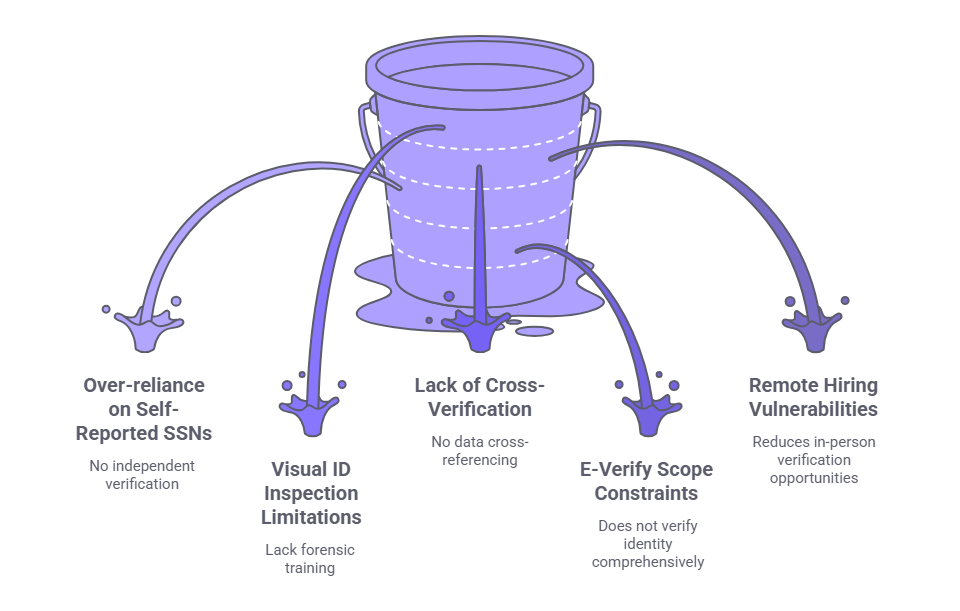 Over-reliance on Self-Reported SSNs

No independent verification

Visual ID Inspection Limitations

Lack forensic training

Lack of Cross-Verification

No data cross-referencing

E-Verify Scope Constraints

Does not verify identity comprehensively

Remote Hiring Vulnerabilities

Reduces in-person verification opportunities